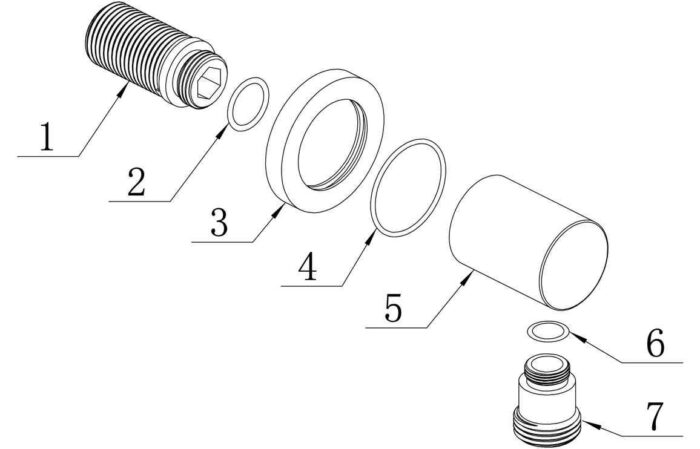 1
2
3
4
5
6
7